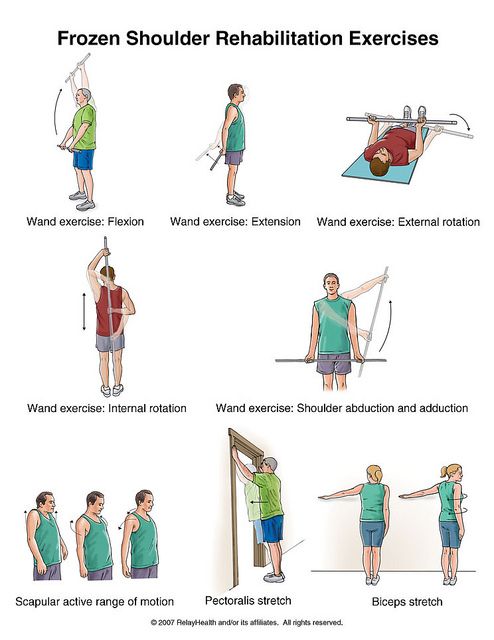 Frozen Shoulder Rehabilitation Exercises

Wand exercise: Flexion

Wand exercise: Extension

Wand exercise: External rotation

Wand exercise: Internal rotation

Wand exercise: Shoulder abduction and adduction

Scapular active range of motion

Pectoralis stretch

Biceps stretch

© 2007 RelayHealth and/or its affiliates. All rights reserved.